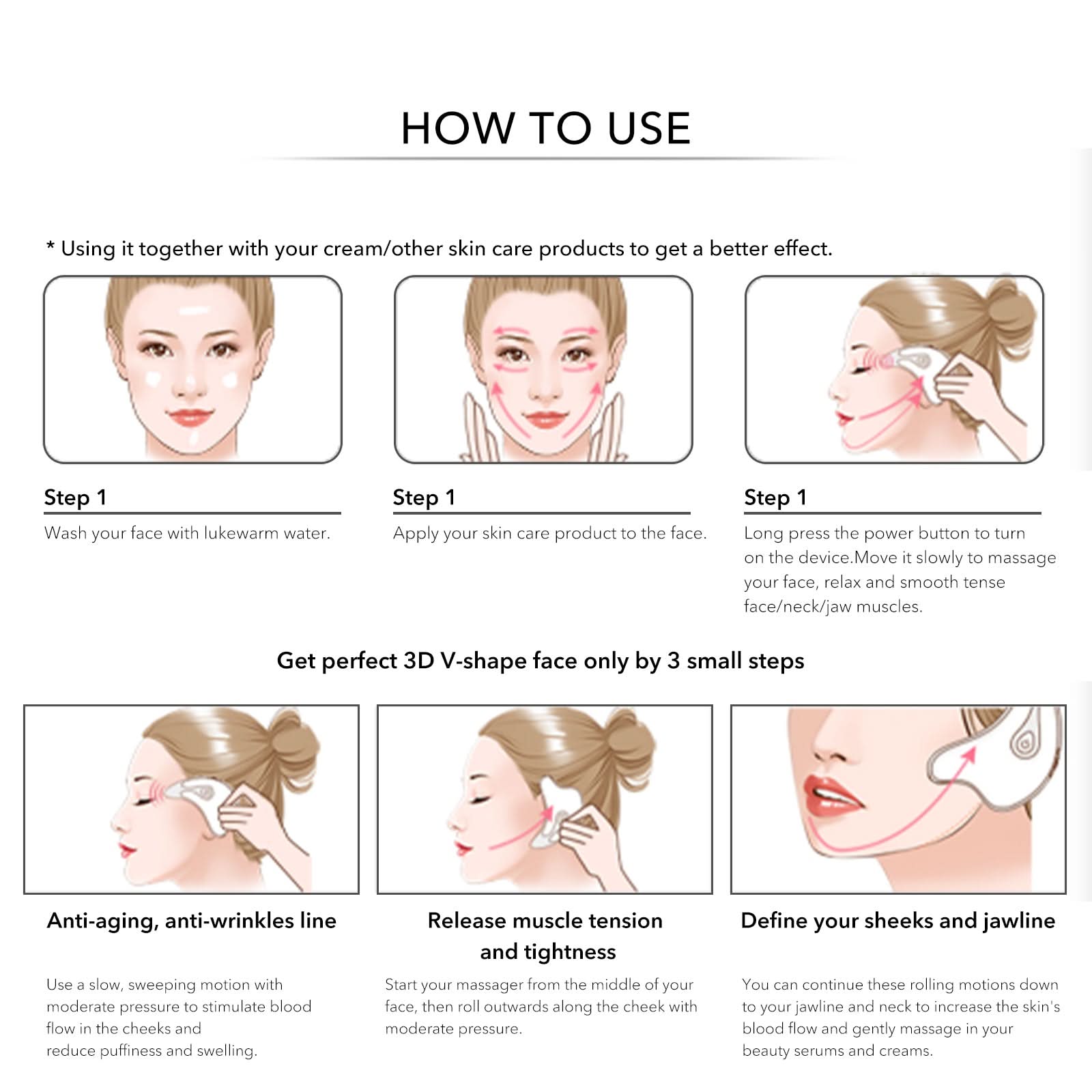 HOW TO USE

* Using it together with your cream/other skin care products to get a better effect.

Step 1

Wash your face with lukewarm water.

Step 1

Apply your skin care product to the face.

Step 1

Long press the power button to turn on the device.Move it slowly to massage your face, relax and smooth tense face/neck/jaw muscles.

Get perfect 3D V-shape face only by 3 small steps

Anti-aging, anti-wrinkles line

Use a slow, sweeping motion with moderate pressure to stimulate blood flow in the cheeks and reduce puffiness and swelling.

Release muscle tension and tightness

Start your massager from the middle of your face, then roll outwards along the cheek with moderate pressure.

Define your sheeks and jawline

You can continue these rolling motions down to your jawline and neck to increase the skin's blood flow and gently massage in your beauty serums and creams.