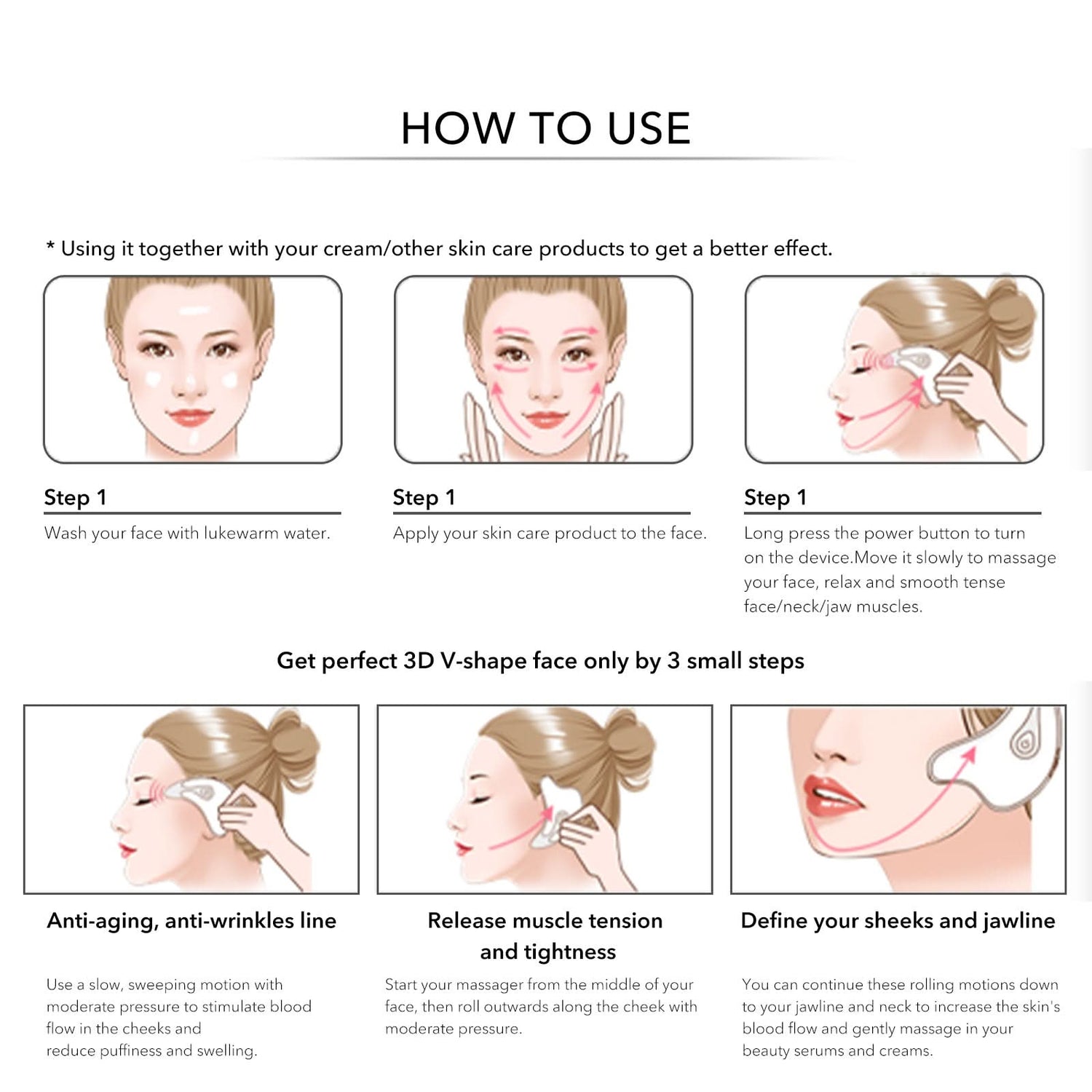 HOW TO USE

* Using it together with your cream/other skin care products to get a better effect.

Step 1

Wash your face with lukewarm water.

Step 1

Apply your skin care product to the face.

Step 1

Long press the power button to turn on the device.Move it slowly to massage your face, relax and smooth tense face/neck/jaw muscles.

Get perfect 3D V-shape face only by 3 small steps

Anti-aging, anti-wrinkles line

Use a slow, sweeping motion with moderate pressure to stimulate blood flow in the cheeks and reduce puffiness and swelling.

Release muscle tension and tightness

Start your massager from the middle of your face, then roll outwards along the cheek with moderate pressure.

Define your sheeks and jawline

You can continue these rolling motions down to your jawline and neck to increase the skin's blood flow and gently massage in your beauty serums and creams.